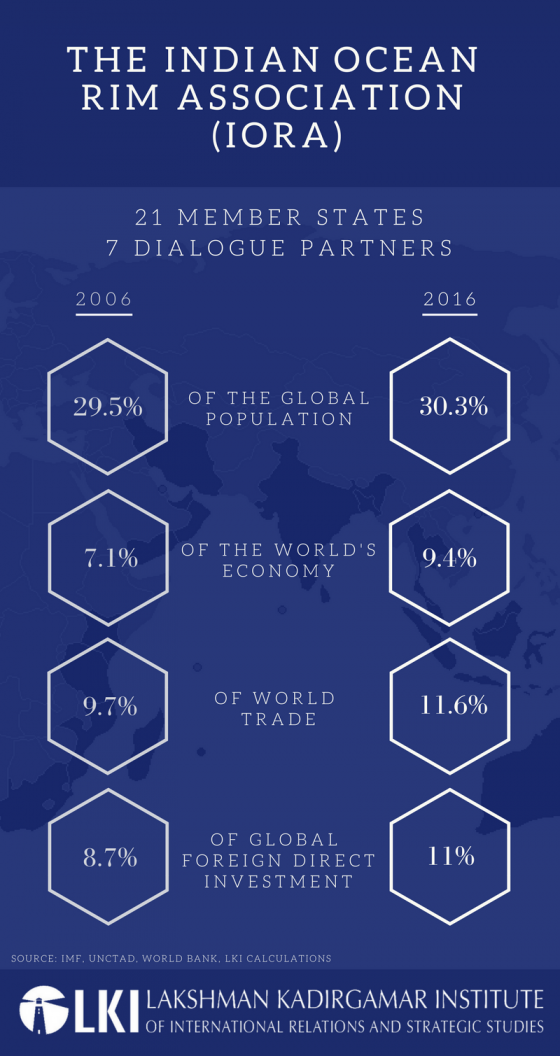 THE INDIAN OCEAN RIM ASSOCIATION (IORA)

21 MEMBER STATES
7 DIALOGUE PARTNERS

2006

2016

29.5%

OF THE GLOBAL POPULATION

30.3%

7.1%

OF THE WORLD'S ECONOMY

9.4%

9.7%

OF WORLD TRADE

11.6%

8.7%

OF GLOBAL FOREIGN DIRECT INVESTMENT

11%

SOURCE: IMF, UNCTAD, WORLD BANK, LKI CALCULATIONS

LKI LAKSHMAN KADIRGAMAR INSTITUTE
OF INTERNATIONAL RELATIONS AND STRATEGIC STUDIES